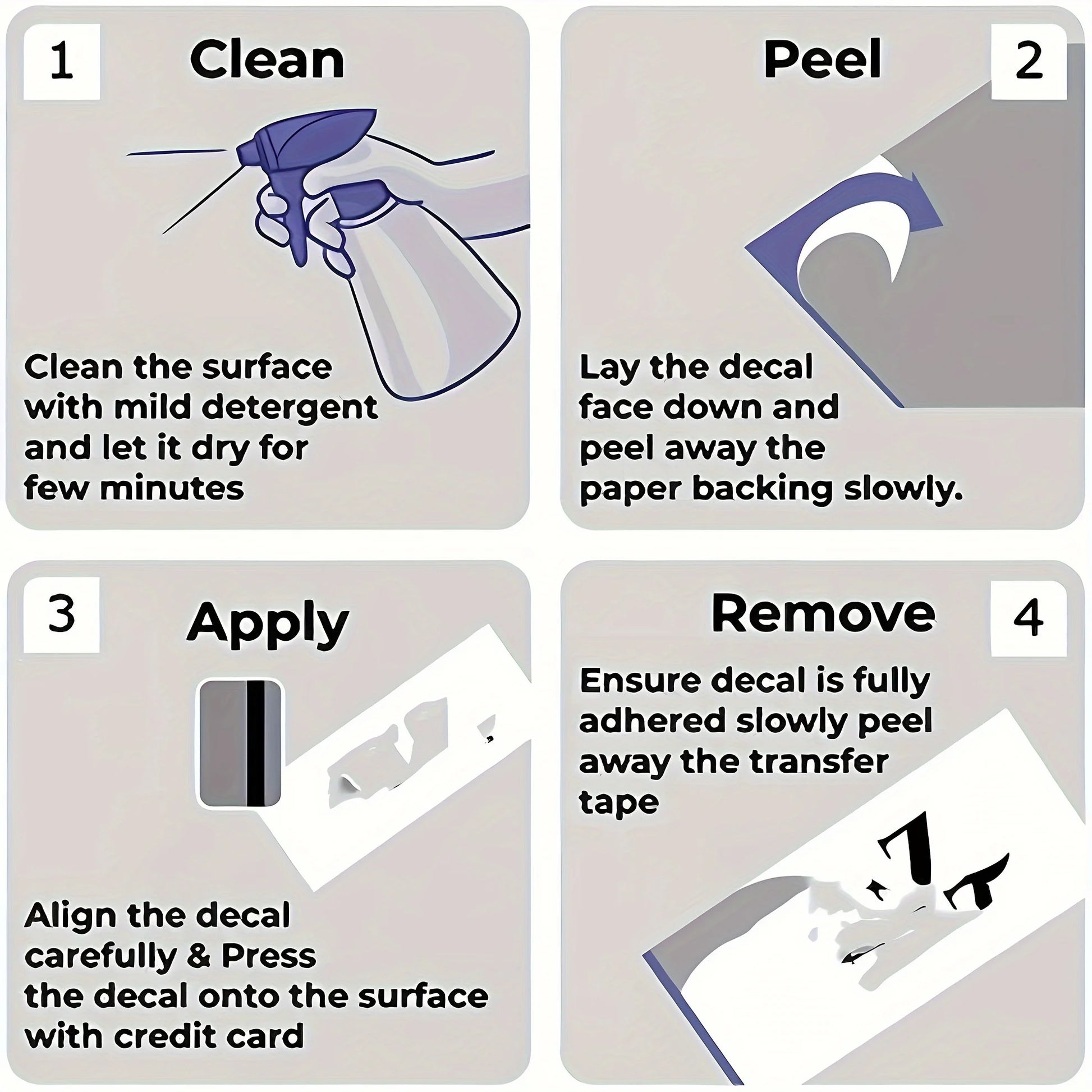 1 Clean

Clean the surface with mild detergent and let it dry for few minutes

Peel 2

Lay the decal face down and peel away the paper backing slowly.

3 Apply

Align the decal carefully & Press the decal onto the surface with credit card

Remove 4

Ensure decal is fully adhered slowly peel away the transfer tape