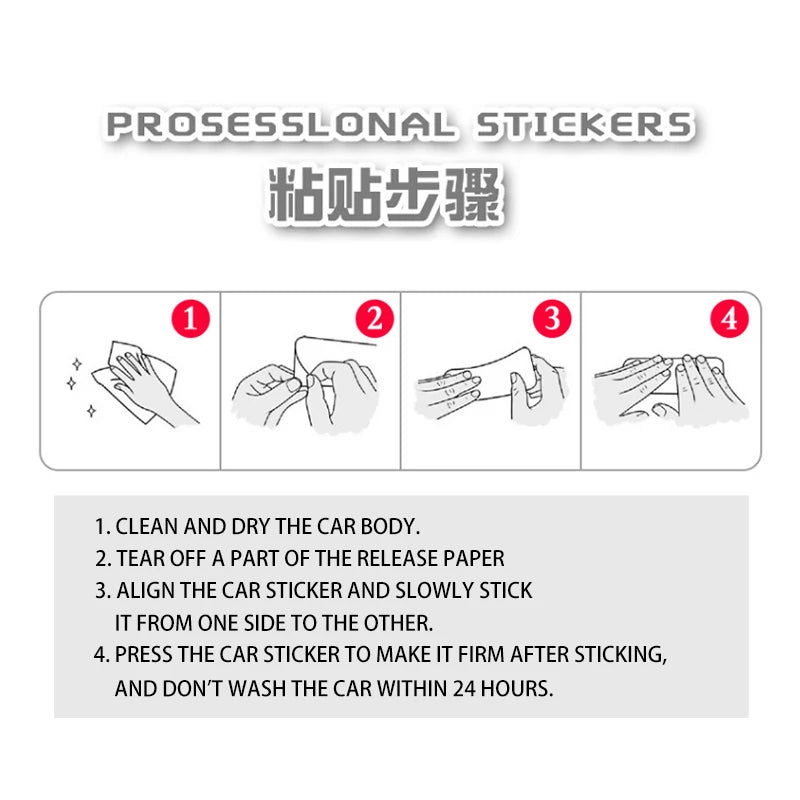 PROSESSLONAL STICKERS
粘贴步骤

1

2

3

4

1. CLEAN AND DRY THE CAR BODY.
2. TEAR OFF A PART OF THE RELEASE PAPER
3. ALIGN THE CAR STICKER AND SLOWLY STICK IT FROM ONE SIDE TO THE OTHER.
4. PRESS THE CAR STICKER TO MAKE IT FIRM AFTER STICKING, AND DON'T WASH THE CAR WITHIN 24 HOURS.